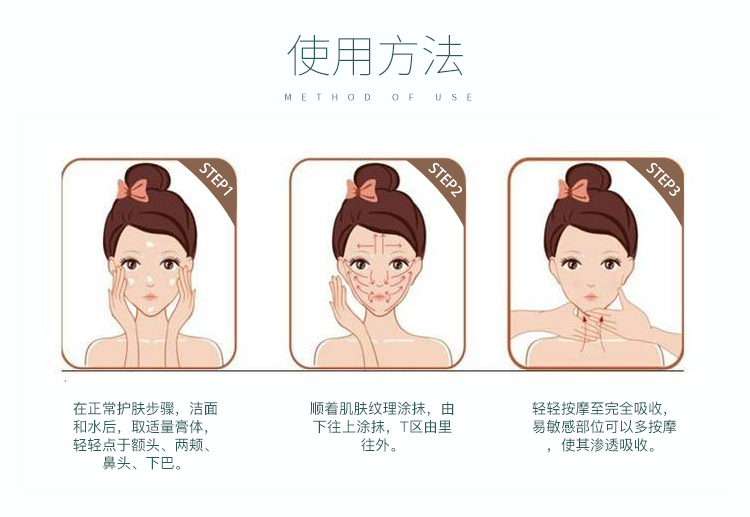 使用方法

METHOD OF USE

STEP1

STEP2

STEP3

在正常护肤步骤，洁面和水后，取适量膏体，轻轻点于额头、两颊、鼻头、下巴。

顺着肌肤纹理涂抹，由下往上涂抹，T区由里往外。

轻轻按摩至完全吸收，易敏感部位可以多按摩，使其渗透吸收。