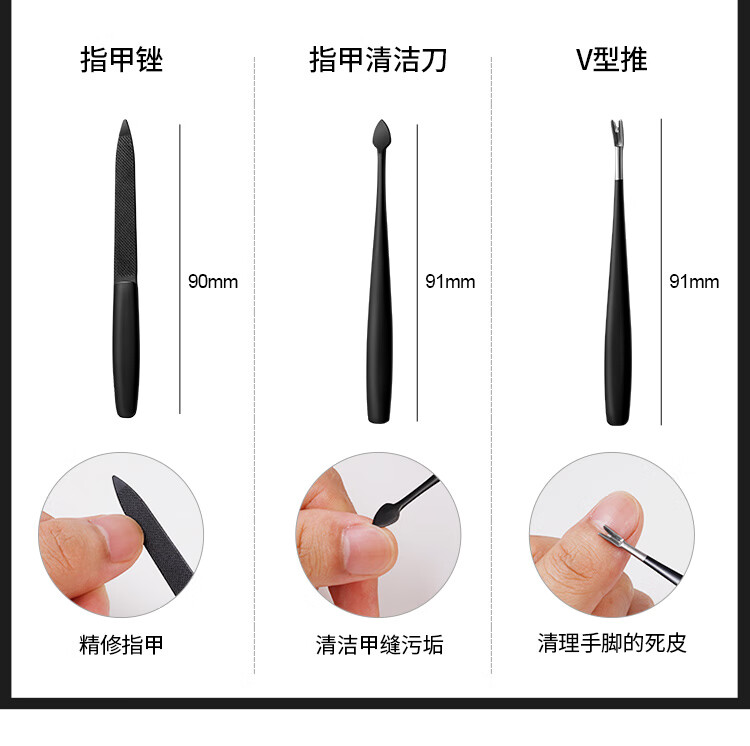 指甲锉

90mm

精修指甲

指甲清洁刀

91mm

清洁甲缝污垢

V型推

91mm

清理手脚的死皮